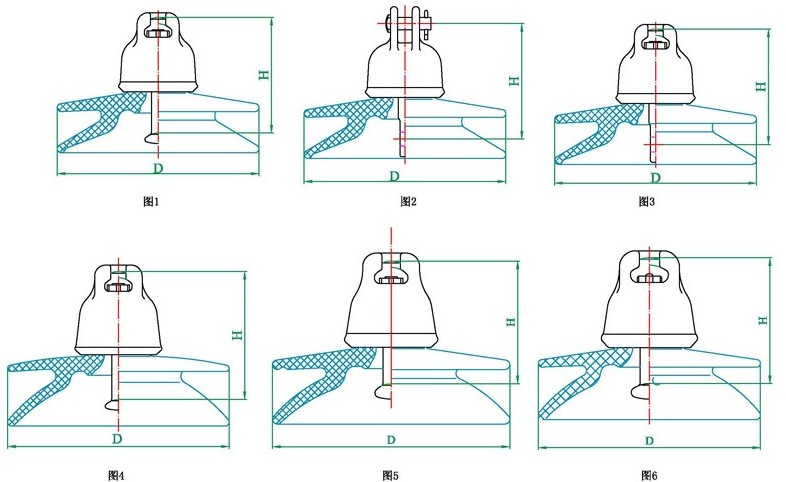 H
D
图1

H
D
图2

H
D
图3

H
D
图4

H
D
图5

H
D
图6